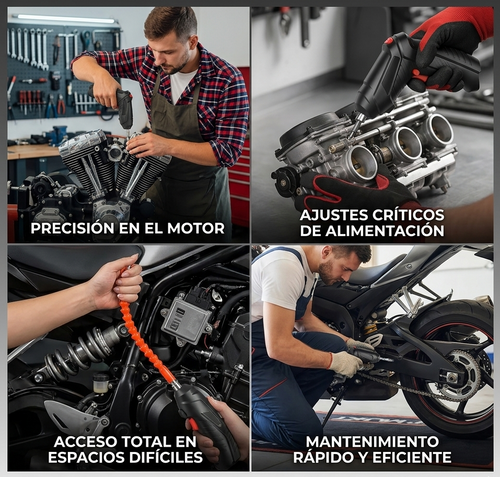 PRECISIÓN EN EL MOTOR

AJUSTES CRÍTICOS DE ALIMENTACIÓN

ACCESO TOTAL EN ESPACIOS DIFÍCILES

MANTENIMIENTO RÁPIDO Y EFICIENTE